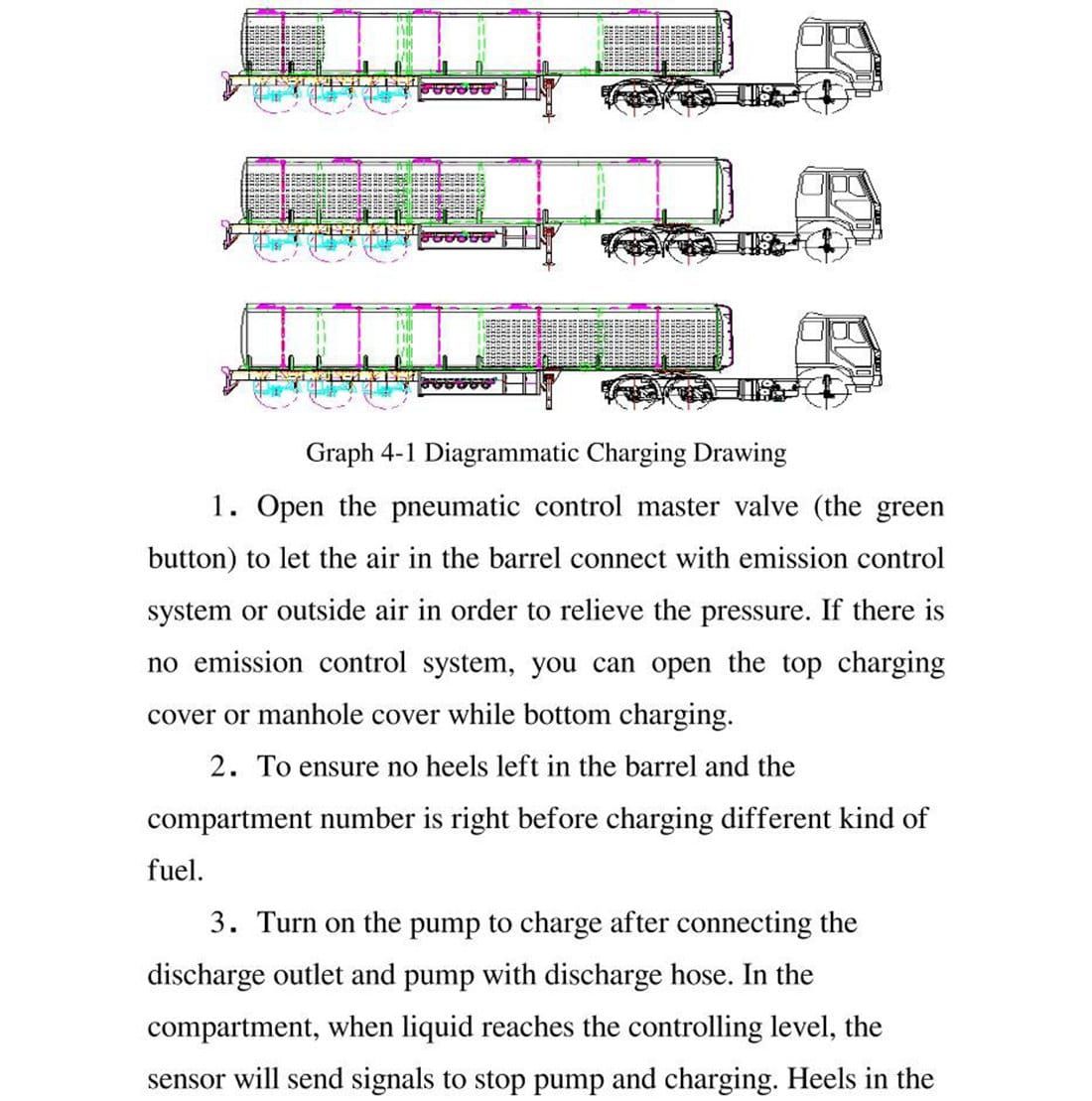 Graph 4-1 Diagrammatic Charging Drawing

1. Open the pneumatic control master valve (the green button) to let the air in the barrel connect with emission control system or outside air in order to relieve the pressure. If there is no emission control system, you can open the top charging cover or manhole cover while bottom charging.

2. To ensure no heels left in the barrel and the compartment number is right before charging different kind of fuel.

3. Turn on the pump to charge after connecting the discharge outlet and pump with discharge hose. In the compartment, when liquid reaches the controlling level, the sensor will send signals to stop pump and charging. Heels in the