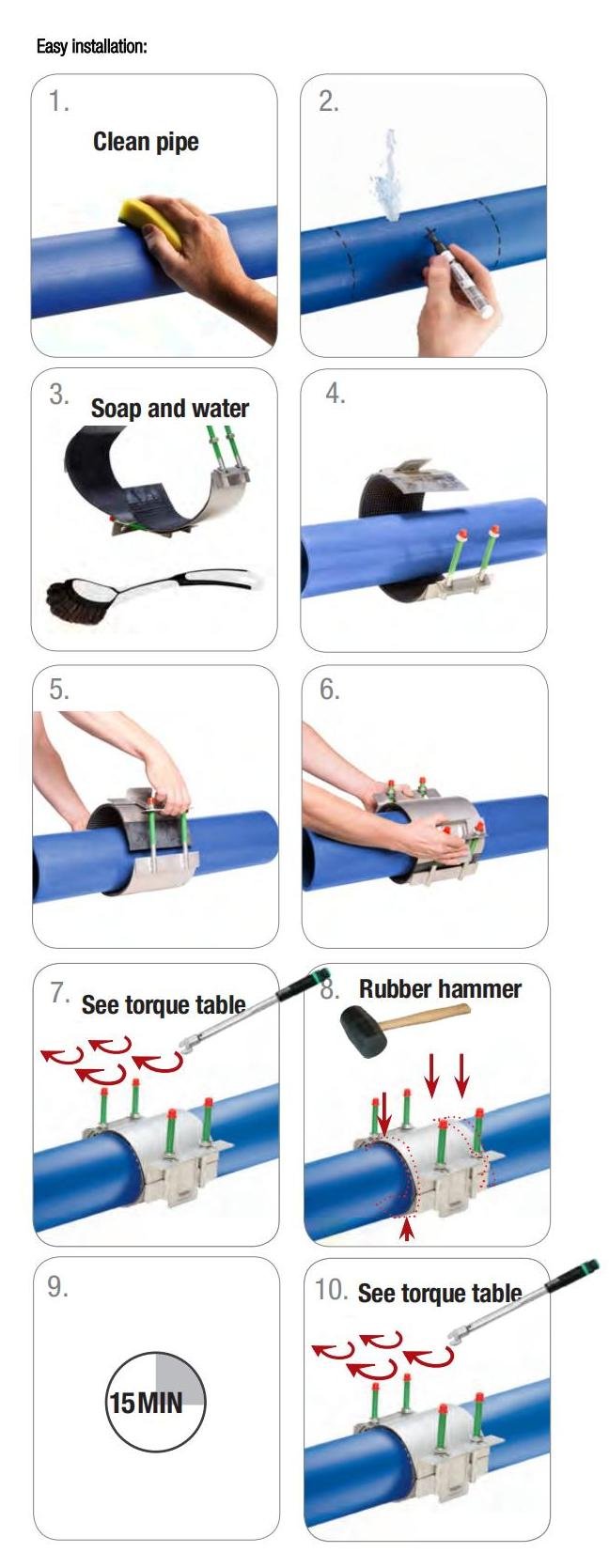 Easy installation:

1.
Clean pipe

2.

3.
Soap and water

4.

5.

6.

7.
See torque table

8.
Rubber hammer

9.
15 MIN

10.
See torque table