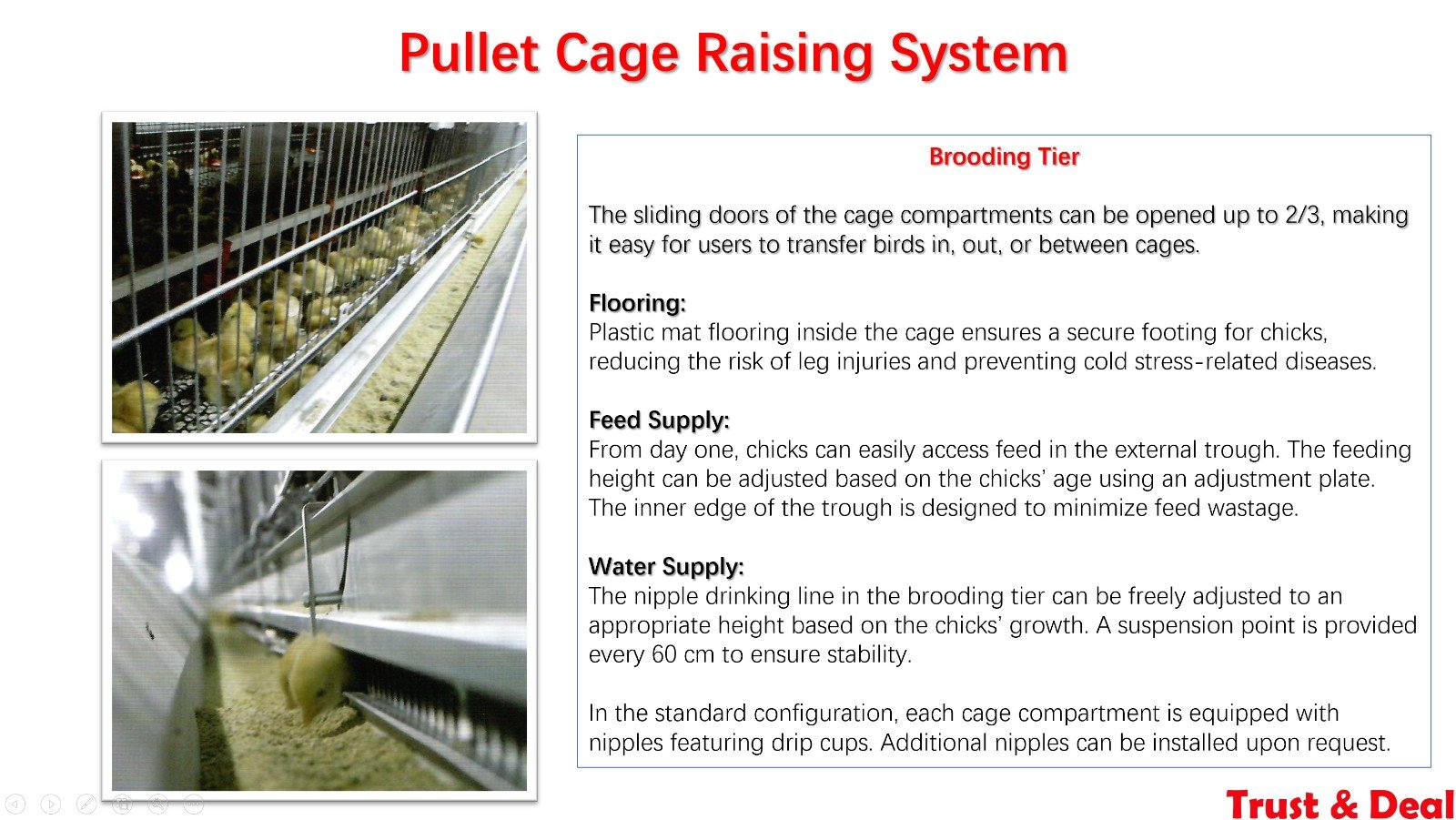 Pullet Cage Raising System

Brooding Tier

The sliding doors of the cage compartments can be opened up to 2/3, making it easy for users to transfer birds in, out, or between cages.

Flooring:
Plastic mat flooring inside the cage ensures a secure footing for chicks, reducing the risk of leg injuries and preventing cold stress-related diseases.

Feed Supply:
From day one, chicks can easily access feed in the external trough. The feeding height can be adjusted based on the chicks' age using an adjustment plate. The inner edge of the trough is designed to minimize feed wastage.

Water Supply:
The nipple drinking line in the brooding tier can be freely adjusted to an appropriate height based on the chicks' growth. A suspension point is provided every 60 cm to ensure stability.

In the standard configuration, each cage compartment is equipped with nipples featuring drip cups. Additional nipples can be installed upon request.

Trust & Deal