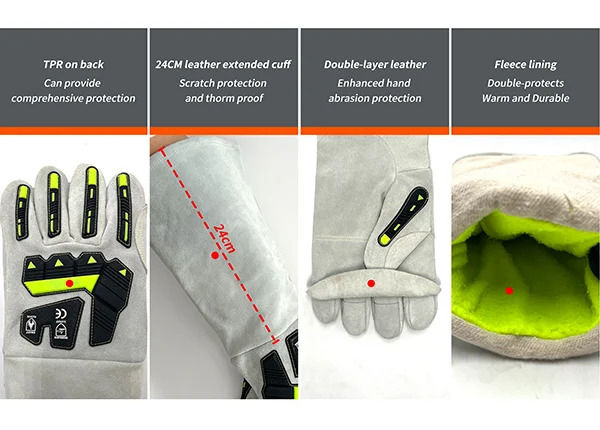 TPR on back
Can provide comprehensive protection

24CM leather extended cuff
Scratch protection and thorm proof

Double-layer leather
Enhanced hand abrasion protection

Fleece lining
Double-protects Warm and Durable

24cm

CE