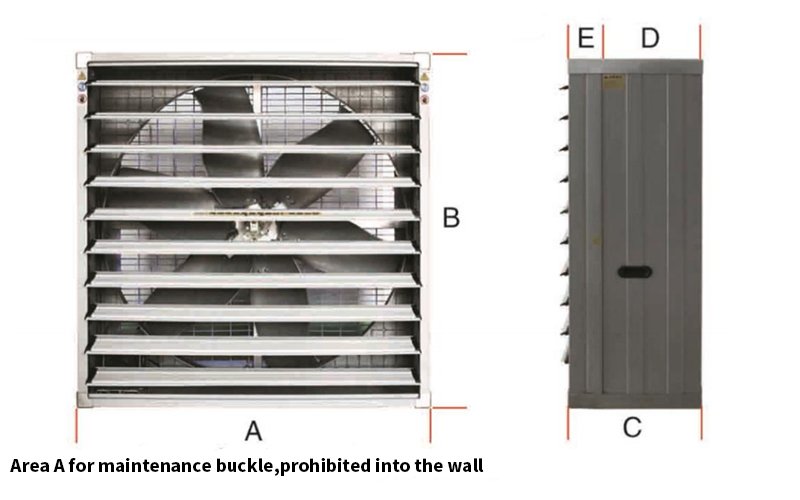 E D

B

A C

Area A for maintenance buckle,prohibited into the wall