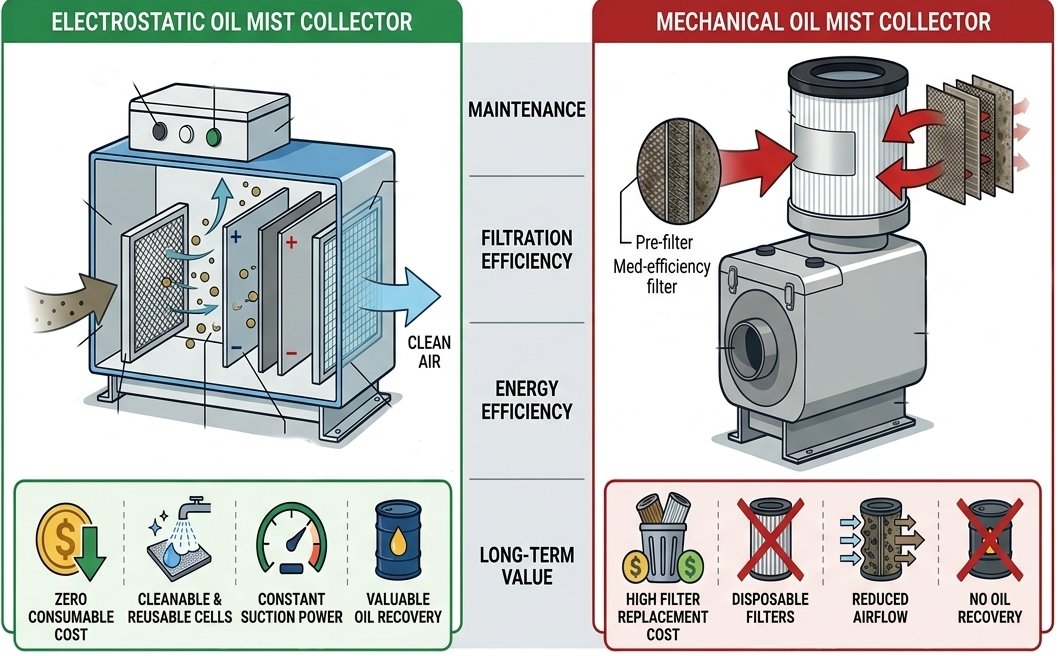 ELECTROSTATIC OIL MIST COLLECTOR

+
+
−
−

CLEAN AIR

ZERO CONSUMABLE COST

CLEANABLE & REUSABLE CELLS

CONSTANT SUCTION POWER

VALUABLE OIL RECOVERY

MAINTENANCE

FILTRATION EFFICIENCY

ENERGY EFFICIENCY

LONG-TERM VALUE

MECHANICAL OIL MIST COLLECTOR

Pre-filter

Med-efficiency filter

HIGH FILTER REPLACEMENT COST

DISPOSABLE FILTERS

REDUCED AIRFLOW

NO OIL RECOVERY