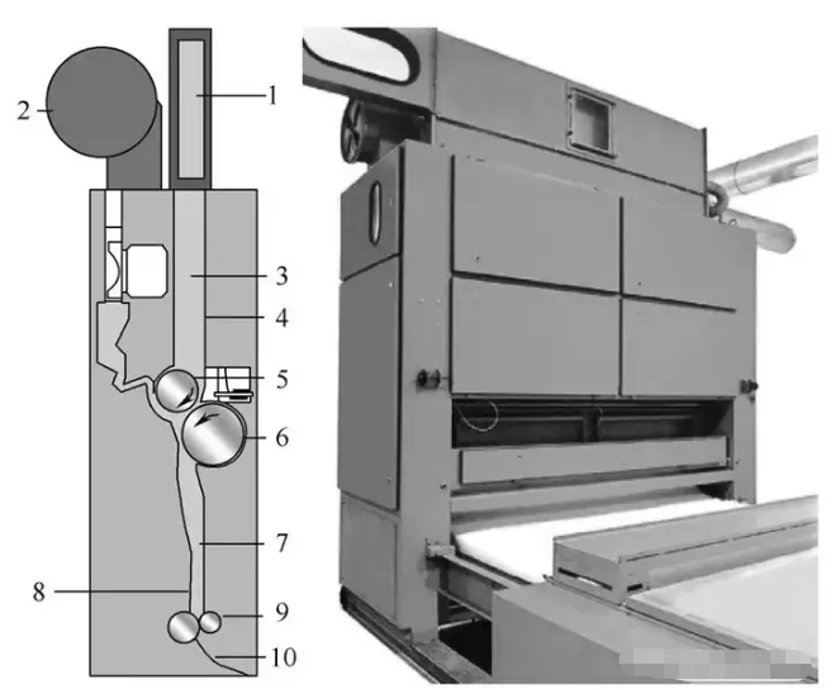 2
1
3
4
5
6
7
8
9
10