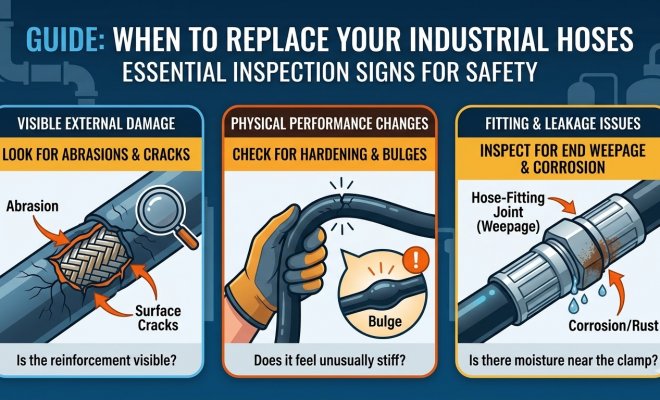 GUIDE: WHEN TO REPLACE YOUR INDUSTRIAL HOSES
ESSENTIAL INSPECTION SIGNS FOR SAFETY

VISIBLE EXTERNAL DAMAGE

LOOK FOR ABRASIONS & CRACKS

Abrasion

Surface Cracks

Is the reinforcement visible?

PHYSICAL PERFORMANCE CHANGES

CHECK FOR HARDENING & BULGES

!

Bulge

Does it feel unusually stiff?

FITTING & LEAKAGE ISSUES

INSPECT FOR END WEEPAGE & CORROSION

Hose-Fitting Joint (Weepage)

Corrosion/Rust

Is there moisture near the clamp?