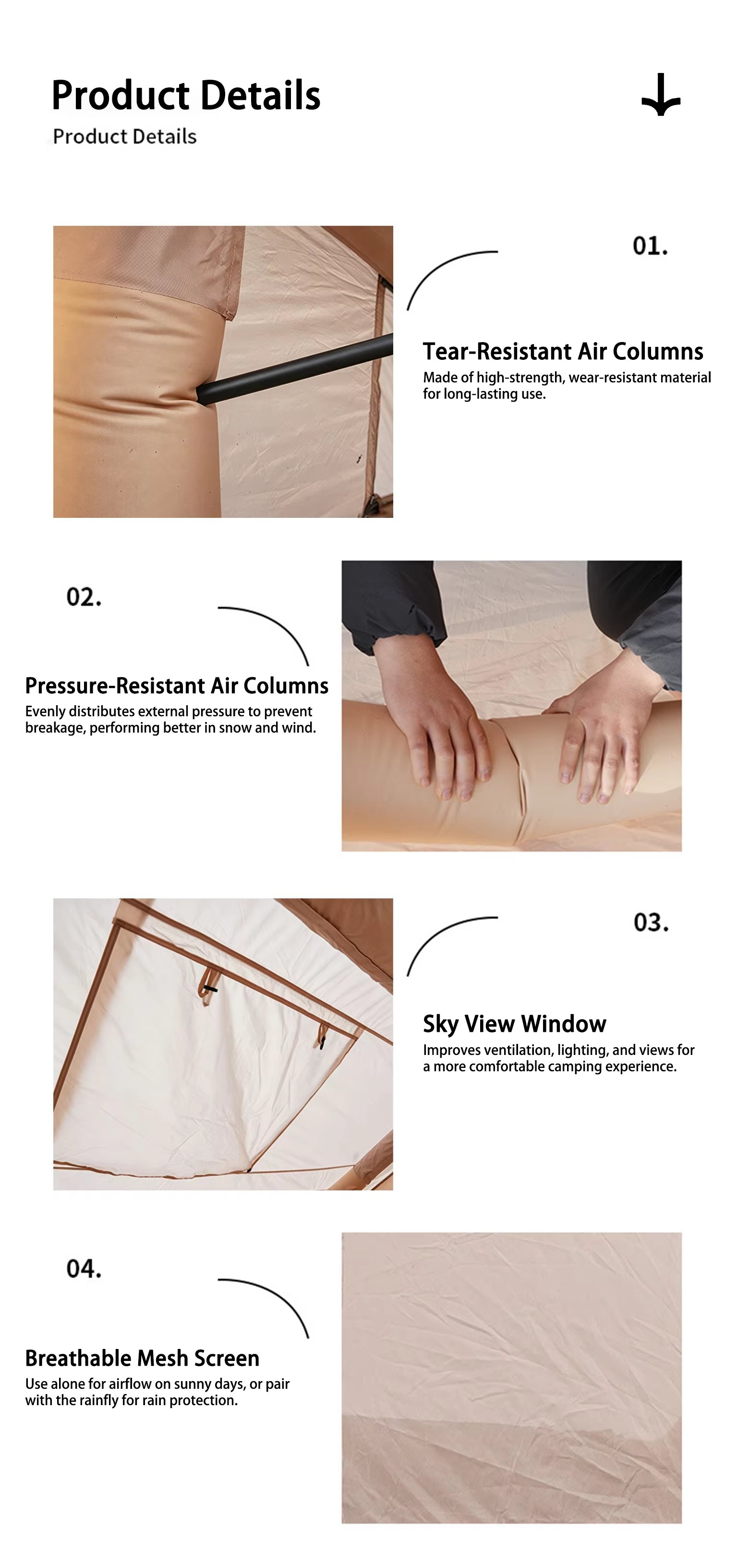 Product Details

Product Details

01.

Tear-Resistant Air Columns

Made of high-strength, wear-resistant material for long-lasting use.

02.

Pressure-Resistant Air Columns

Evenly distributes external pressure to prevent breakage, performing better in snow and wind.

03.

Sky View Window

Improves ventilation, lighting, and views for a more comfortable camping experience.

04.

Breathable Mesh Screen

Use alone for airflow on sunny days, or pair with the rainfly for rain protection.