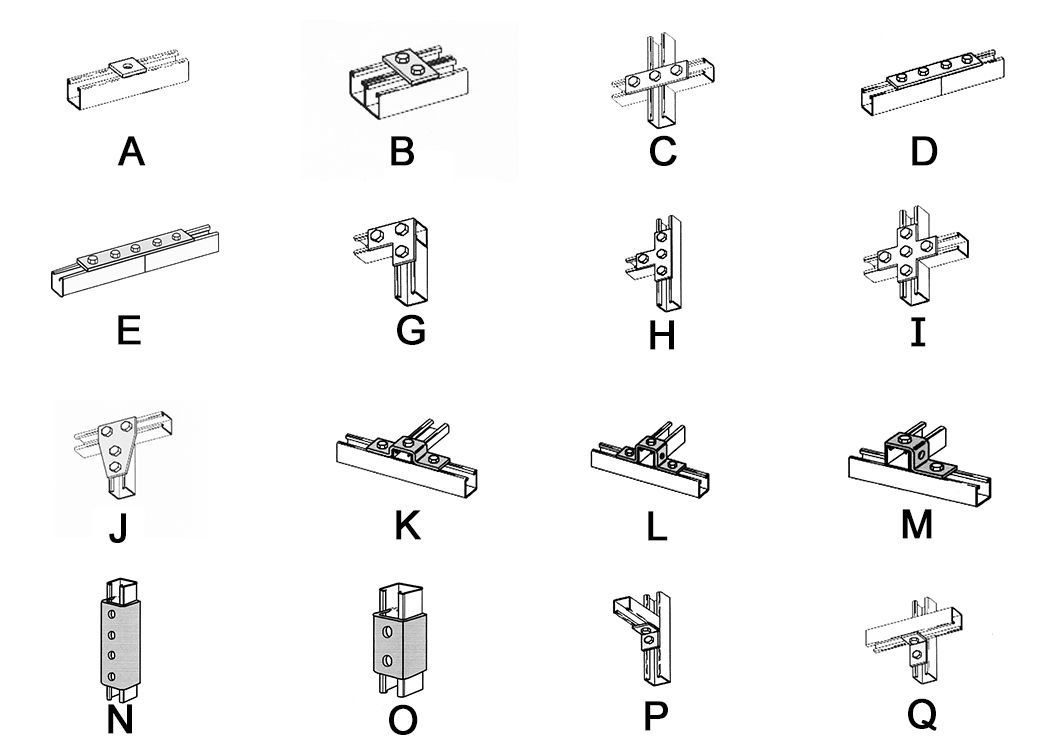 A B C D

E G H I

J K L M

N O P Q