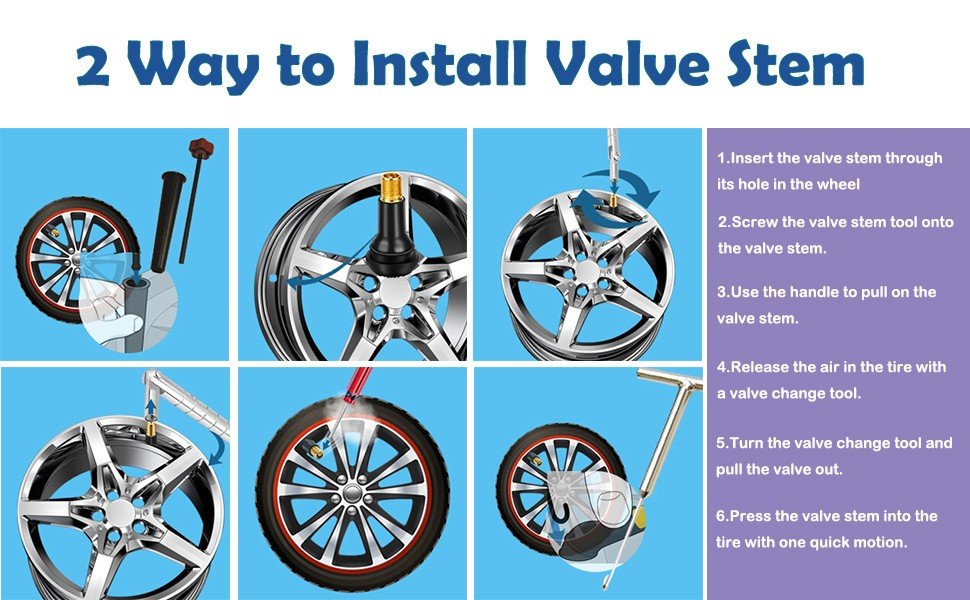 2 Way to Install Valve Stem

1.Insert the valve stem through its hole in the wheel

2.Screw the valve stem tool onto the valve stem.

3.Use the handle to pull on the valve stem.

4.Release the air in the tire with a valve change tool.

5.Turn the valve change tool and pull the valve out.

6.Press the valve stem into the tire with one quick motion.