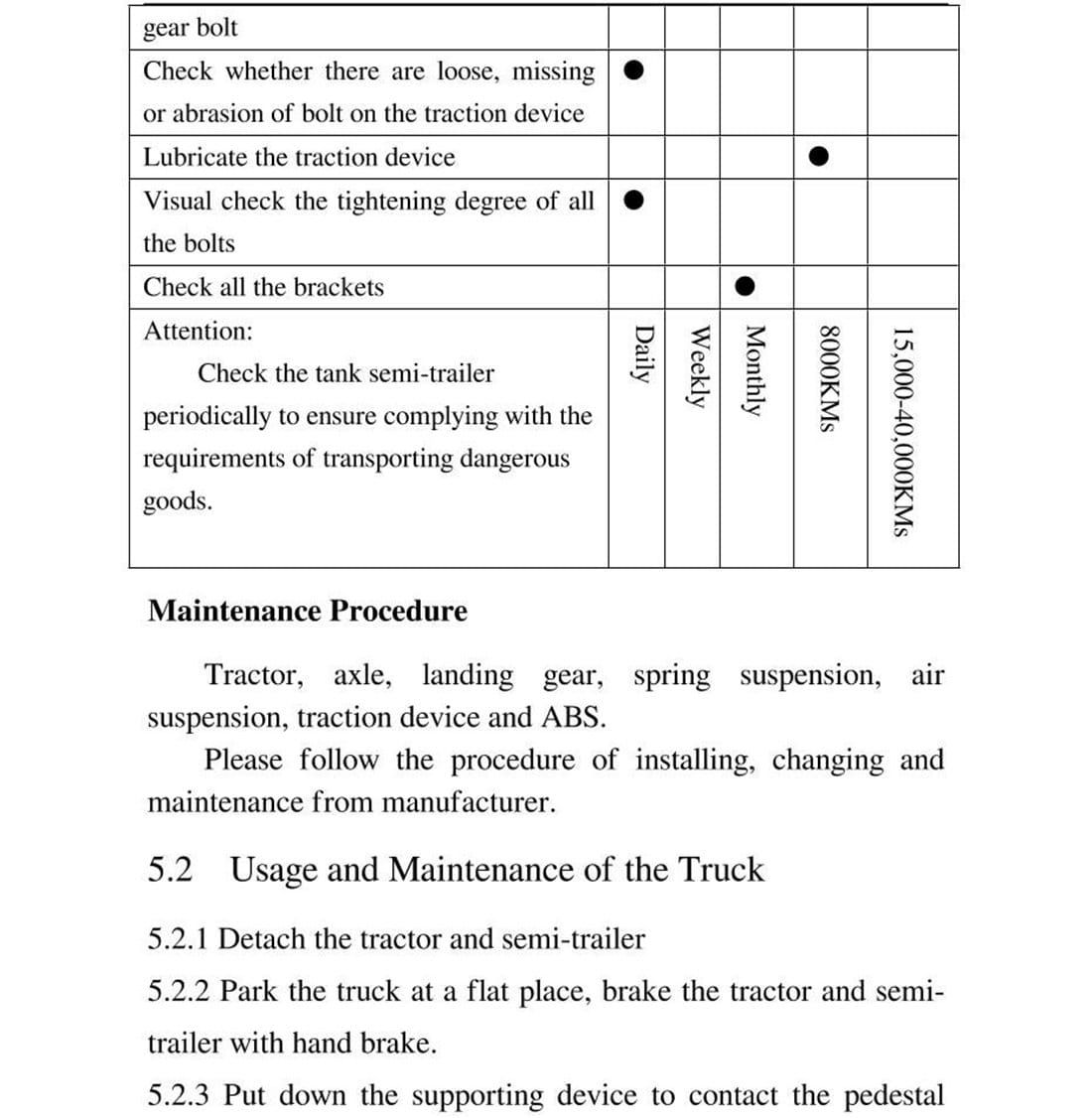 | gear bolt | | | | | |
|---|---|---|---|---|---|
| Check whether there are loose, missing or abrasion of bolt on the traction device | ● | | | | |
| Lubricate the traction device | | | | ● | |
| Visual check the tightening degree of all the bolts | ● | | | | |
| Check all the brackets | | | ● | | |
| Attention: Check the tank semi-trailer periodically to ensure complying with the requirements of transporting dangerous goods. | Daily | Weekly | Monthly | 8000KMs | 15,000-40,000KMs |

**Maintenance Procedure**

Tractor, axle, landing gear, spring suspension, air suspension, traction device and ABS.

Please follow the procedure of installing, changing and maintenance from manufacturer.

5.2 Usage and Maintenance of the Truck

5.2.1 Detach the tractor and semi-trailer

5.2.2 Park the truck at a flat place, brake the tractor and semi-trailer with hand brake.

5.2.3 Put down the supporting device to contact the pedestal