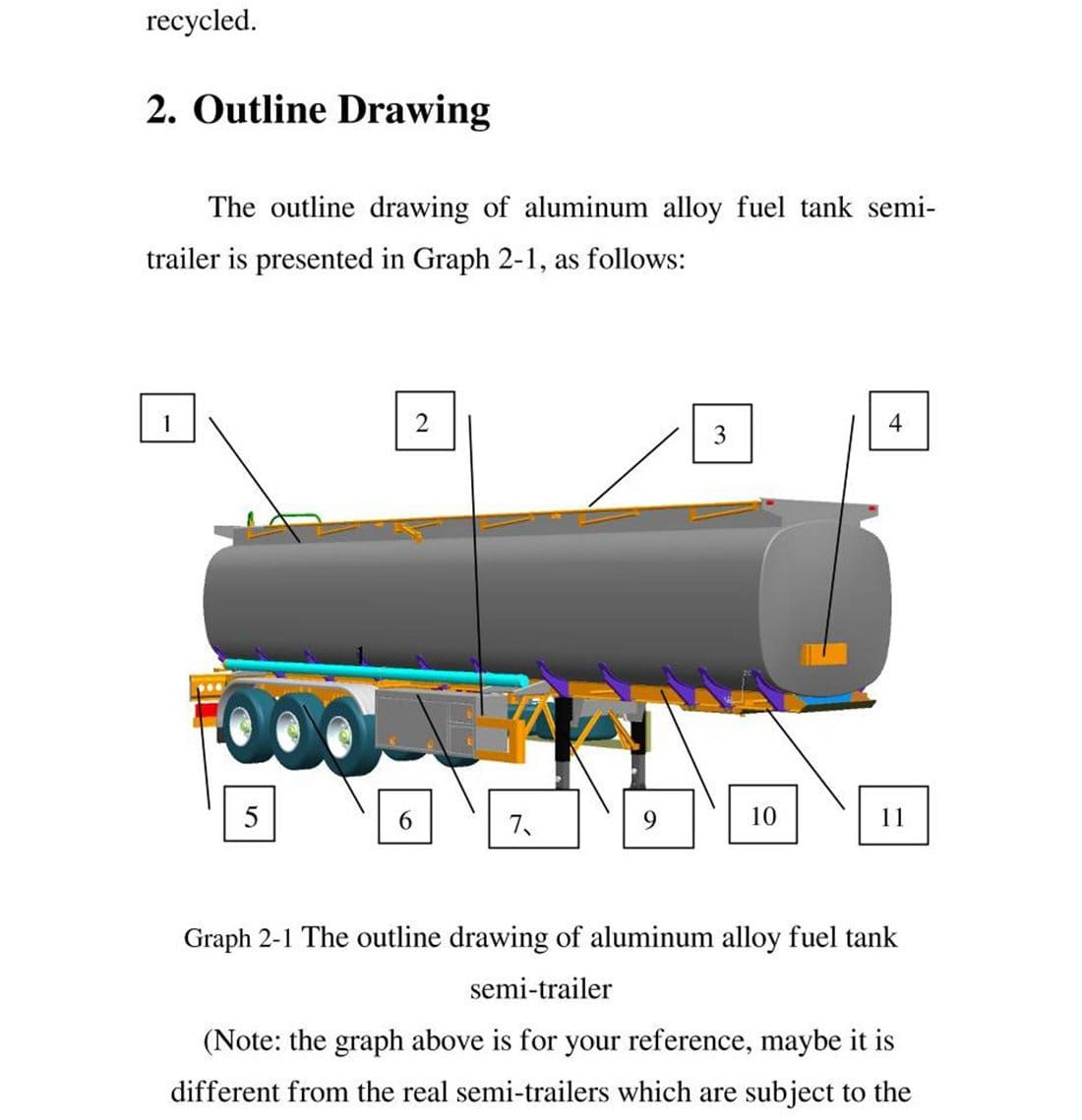 recycled.

2. Outline Drawing

The outline drawing of aluminum alloy fuel tank semi-trailer is presented in Graph 2-1, as follows:

1
2
3
4
5
6
7、
9
10
11

Graph 2-1 The outline drawing of aluminum alloy fuel tank semi-trailer

(Note: the graph above is for your reference, maybe it is different from the real semi-trailers which are subject to the