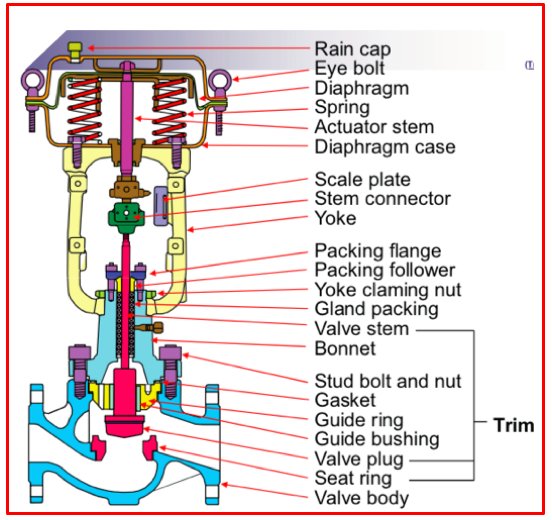 Rain cap
Eye bolt
Diaphragm
Spring
Actuator stem
Diaphragm case

Scale plate
Stem connector
Yoke

Packing flange
Packing follower
Yoke claming nut
Gland packing
Valve stem
Bonnet

Stud bolt and nut
Gasket
Guide ring
Guide bushing
Valve plug
Seat ring
Valve body

Trim