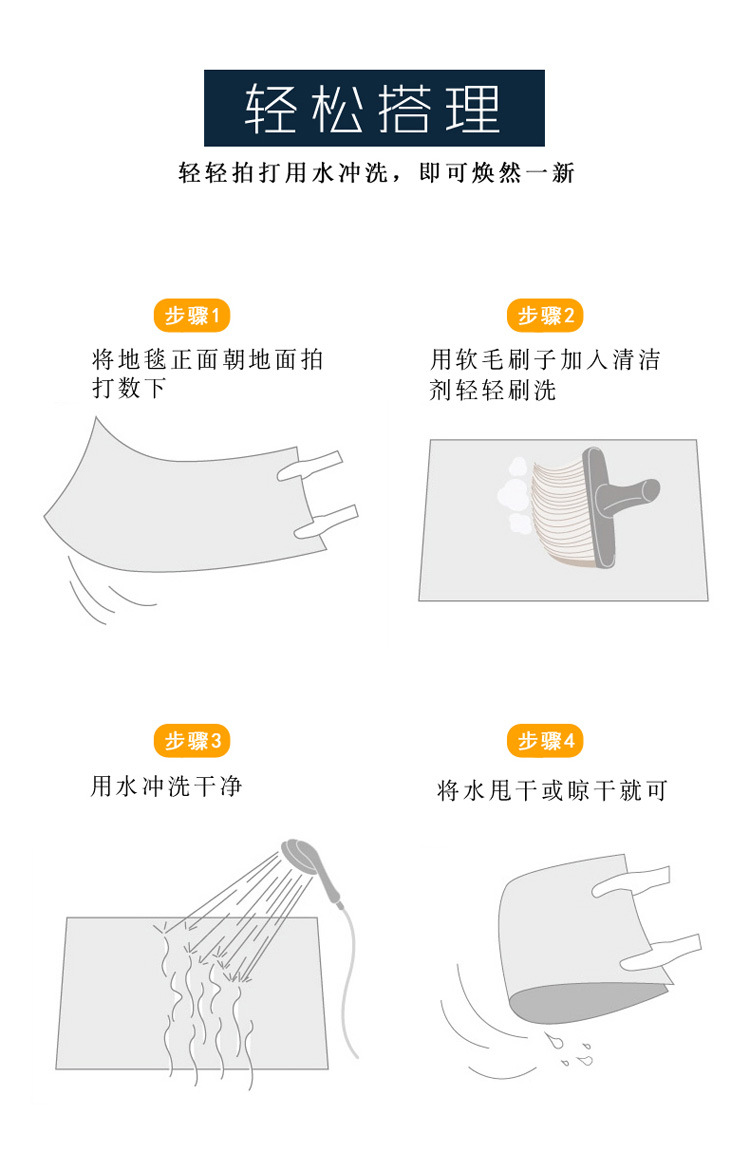 轻松搭理

轻轻拍打用水冲洗，即可焕然一新

步骤1

将地毯正面朝地面拍打数下

步骤2

用软毛刷子加入清洁剂轻轻刷洗

步骤3

用水冲洗干净

步骤4

将水甩干或晾干就可