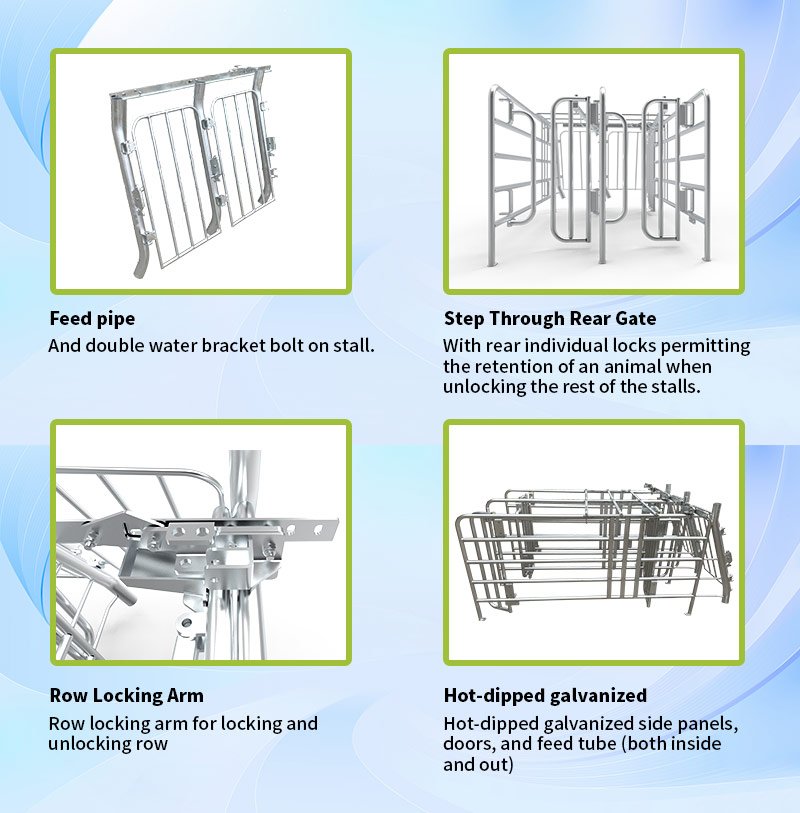 Feed pipe
And double water bracket bolt on stall.

Step Through Rear Gate
With rear individual locks permitting the retention of an animal when unlocking the rest of the stalls.

Row Locking Arm
Row locking arm for locking and unlocking row

Hot-dipped galvanized
Hot-dipped galvanized side panels, doors, and feed tube (both inside and out)