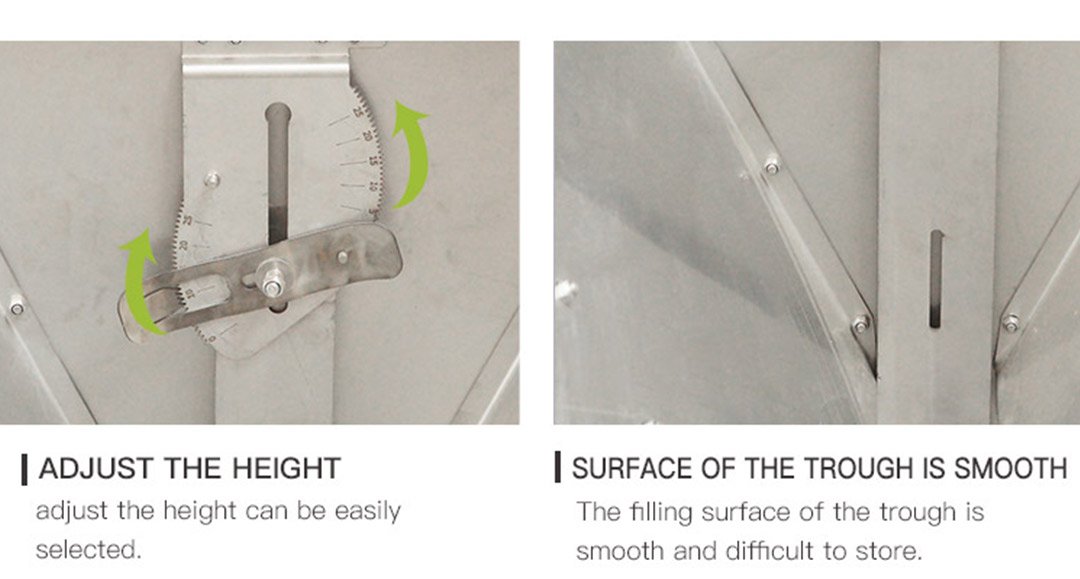 ADJUST THE HEIGHT
adjust the height can be easily selected.

SURFACE OF THE TROUGH IS SMOOTH
The filling surface of the trough is smooth and difficult to store.