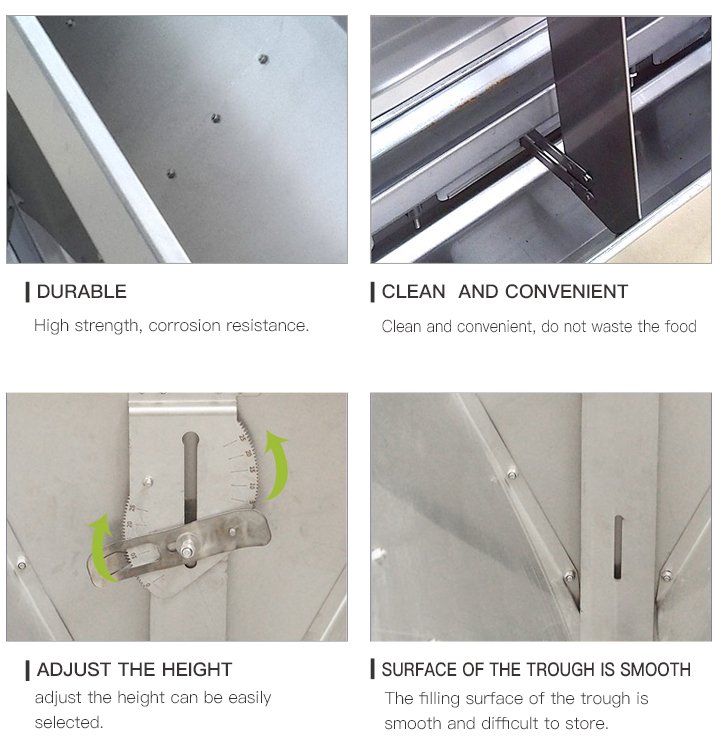 DURABLE

High strength, corrosion resistance.

CLEAN AND CONVENIENT

Clean and convenient, do not waste the food

ADJUST THE HEIGHT

adjust the height can be easily selected.

SURFACE OF THE TROUGH IS SMOOTH

The filling surface of the trough is smooth and difficult to store.