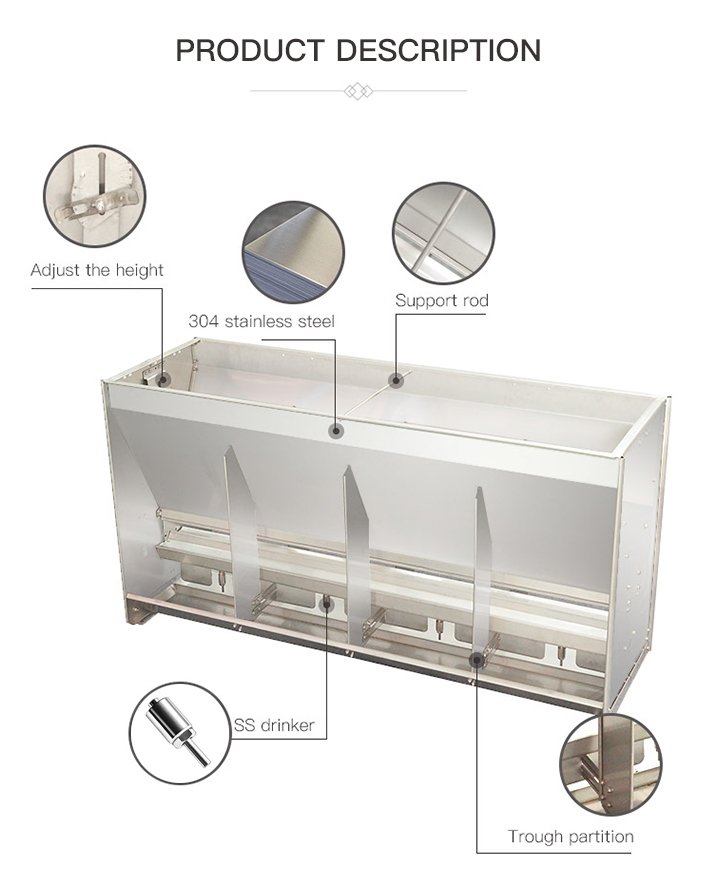 PRODUCT DESCRIPTION

Adjust the height

304 stainless steel

Support rod

SS drinker

Trough partition