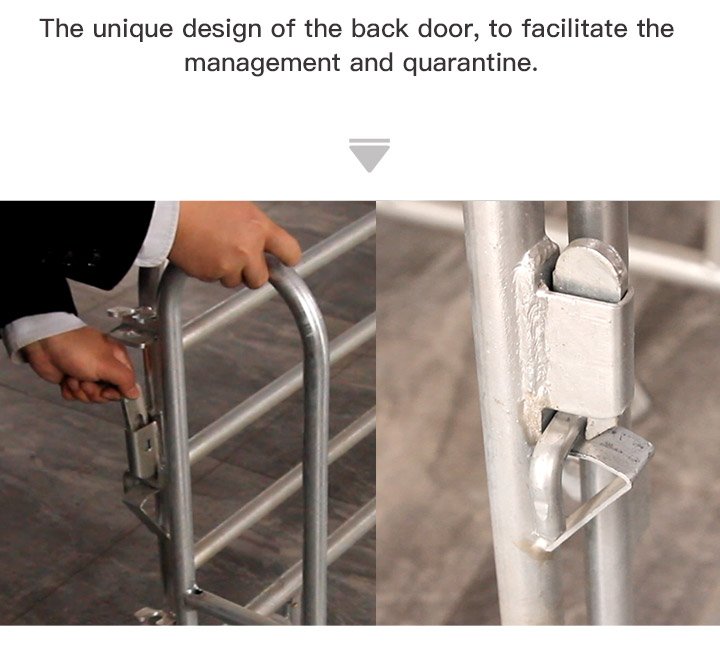 The unique design of the back door, to facilitate the management and quarantine.