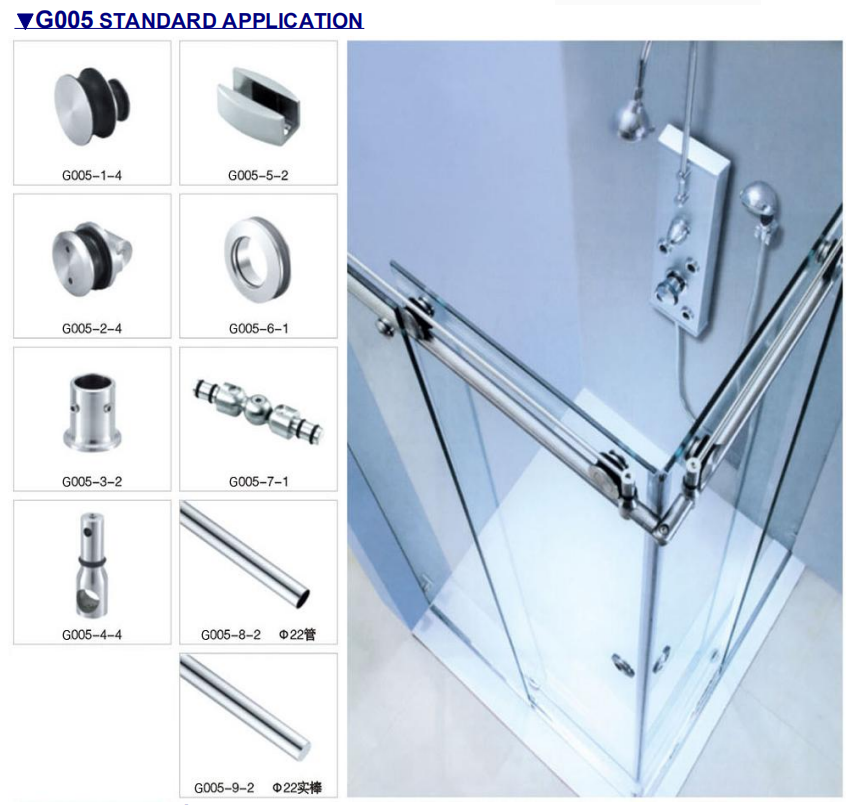 ▼G005 STANDARD APPLICATION

G005-1-4

G005-5-2

G005-2-4

G005-6-1

G005-3-2

G005-7-1

G005-4-4

G005-8-2 Φ22管

G005-9-2 Φ22实棒